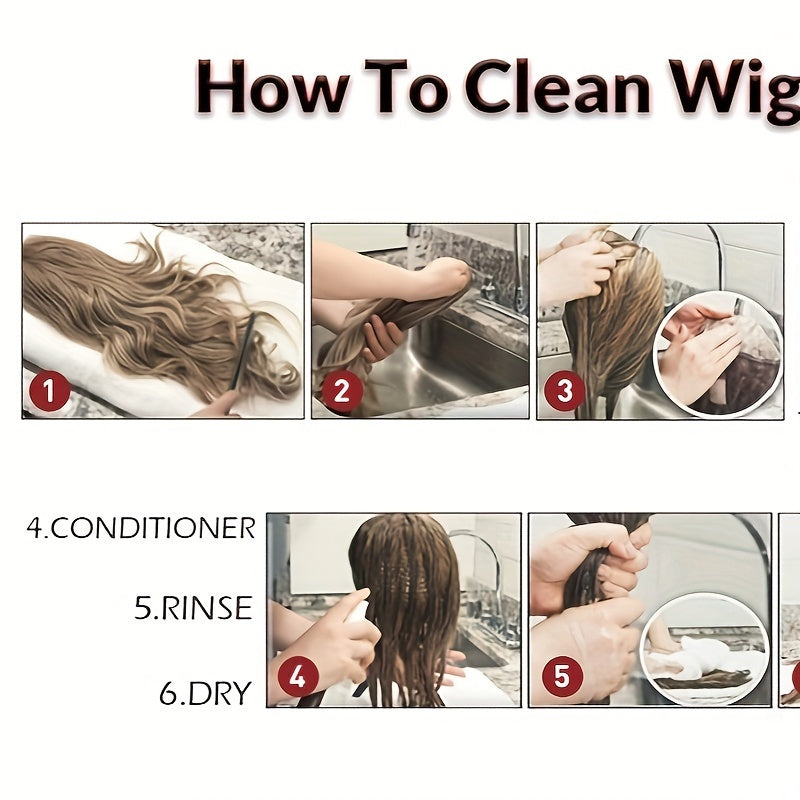 How To Clean Wig

1

2

3

4.CONDITIONER

5.RINSE

6.DRY

4

5