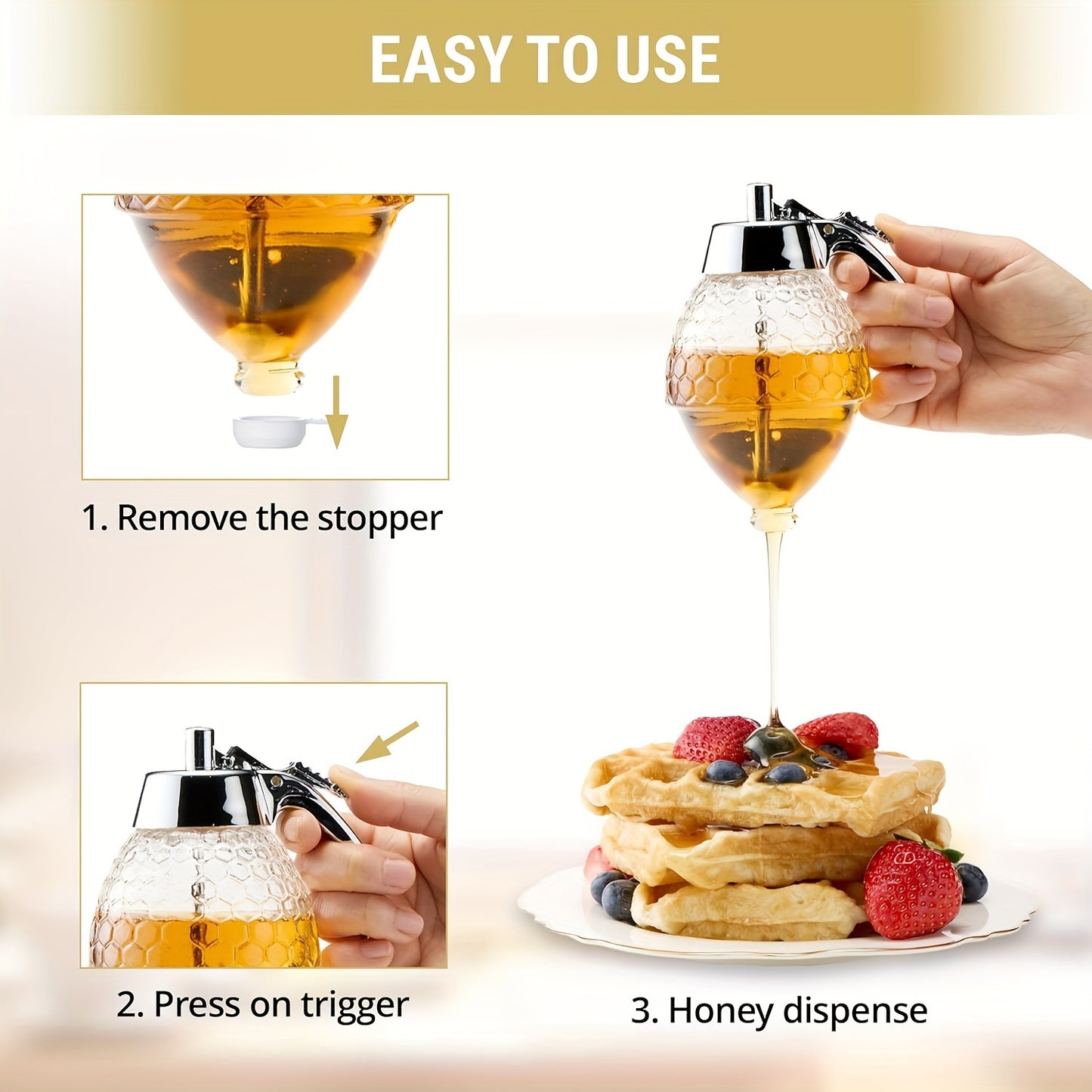 EASY TO USE

1. Remove the stopper

2. Press on trigger

3. Honey dispense